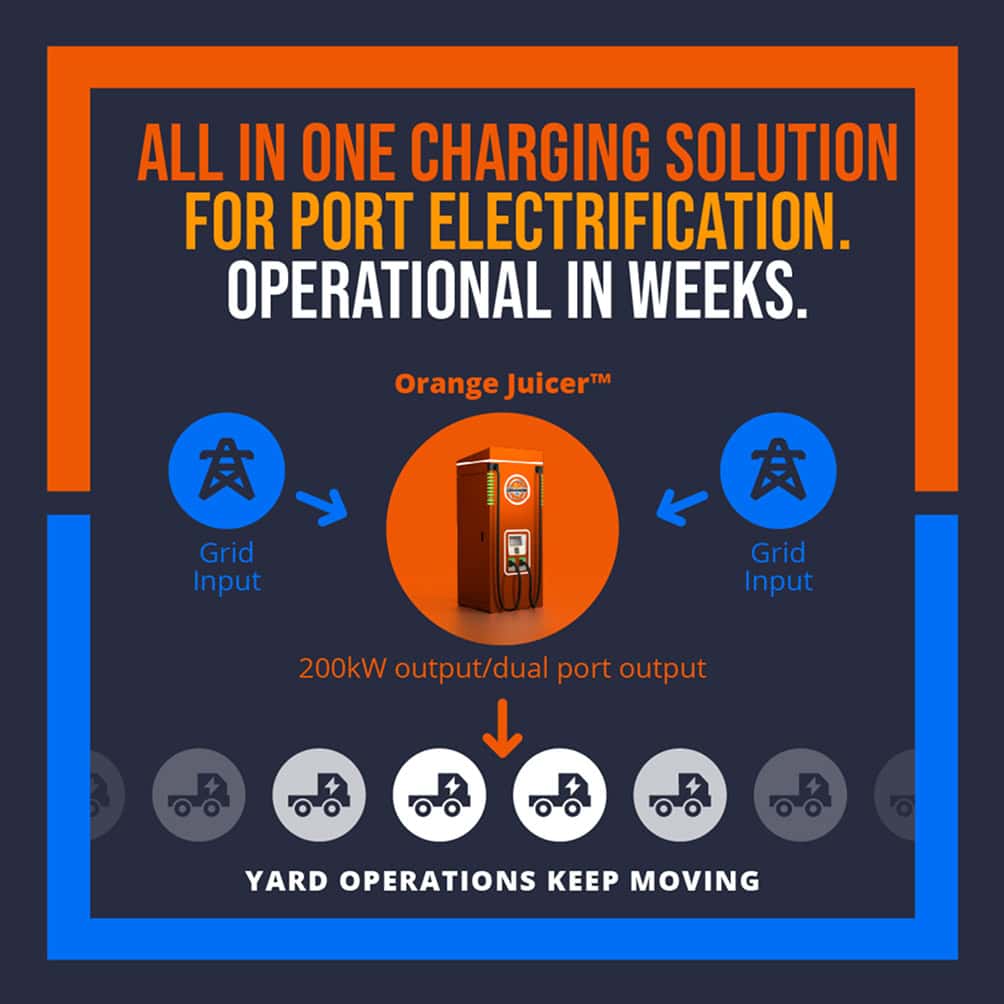 ALL IN ONE CHARGING SOLUTION FOR PORT ELECTRIFICATION. OPERATIONAL IN WEEKS.

Orange Juicer™

Grid Input

Grid Input

200kW output/dual port output

YARD OPERATIONS KEEP MOVING